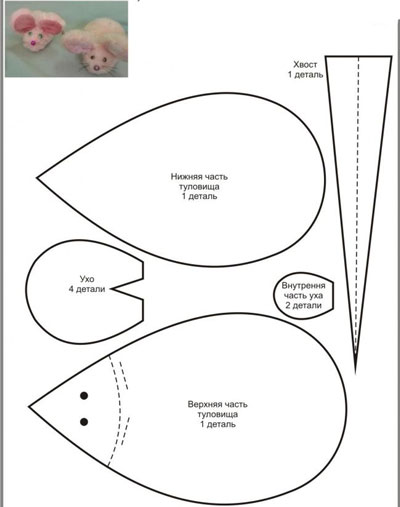 Хвост
1 деталь

Нижняя часть
туловища
1 деталь

Ухо
4 детали

Внутрення
часть уха
2 детали

Верхняя часть
туловища
1 деталь